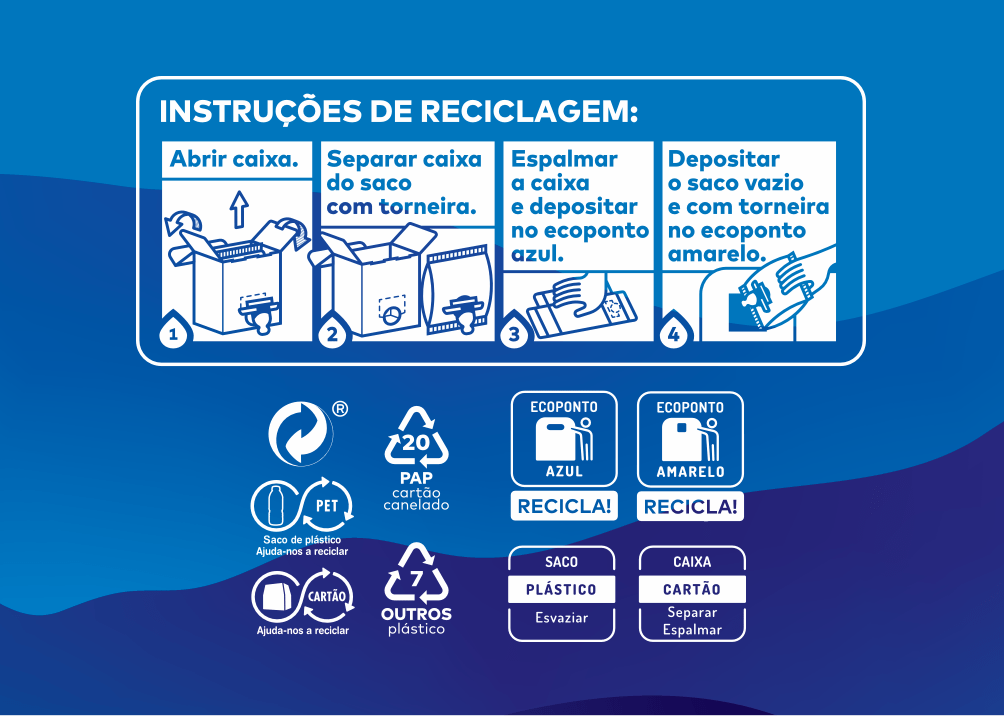 INSTRUÇÕES DE RECICLAGEM:

Abrir caixa.
1

Separar caixa do saco com torneira.
2

Espalmar a caixa e depositar no ecoponto azul.
3

Depositar o saco vazio e com torneira no ecoponto amarelo.
4

®

PET
Saco de plástico
Ajuda-nos a reciclar

CARTÃO
Ajuda-nos a reciclar

20
PAP
cartão canelado

7
OUTROS
plástico

ECOPONTO
AZUL
RECICLA!

ECOPONTO
AMARELO
RECICLA!

SACO
PLÁSTICO
Esvaziar

CAIXA
CARTÃO
Separar
Espalmar